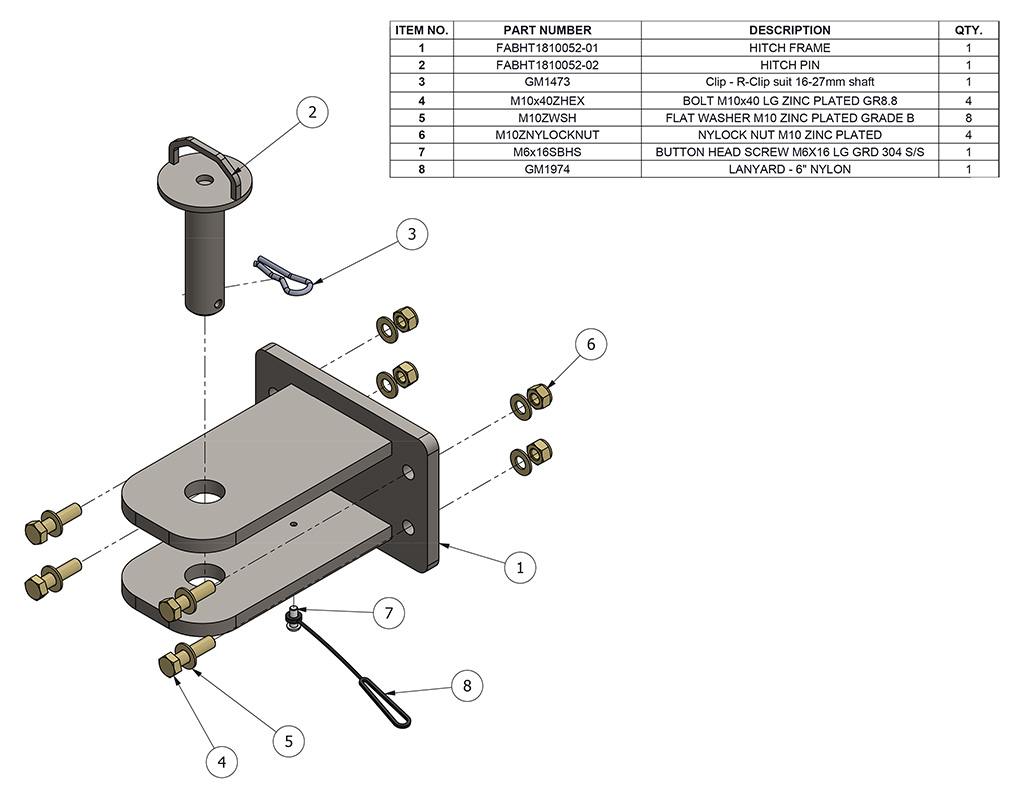 | ITEM NO. | PART NUMBER | DESCRIPTION | QTY. |
|---|---|---|---|
| 1 | FABHT1810052-01 | HITCH FRAME | 1 |
| 2 | FABHT1810052-02 | HITCH PIN | 1 |
| 3 | GM1473 | Clip - R-Clip suit 16-27mm shaft | 1 |
| 4 | M10x40ZHEX | BOLT M10x40 LG ZINC PLATED GR8.8 | 4 |
| 5 | M10ZWSH | FLAT WASHER M10 ZINC PLATED GRADE B | 8 |
| 6 | M10ZNYLOCKNUT | NYLOCK NUT M10 ZINC PLATED | 4 |
| 7 | M6x16SBHS | BUTTON HEAD SCREW M6X16 LG GRD 304 S/S | 1 |
| 8 | GM1974 | LANYARD - 6" NYLON | 1 |

2
3
6
1
7
8
5
4